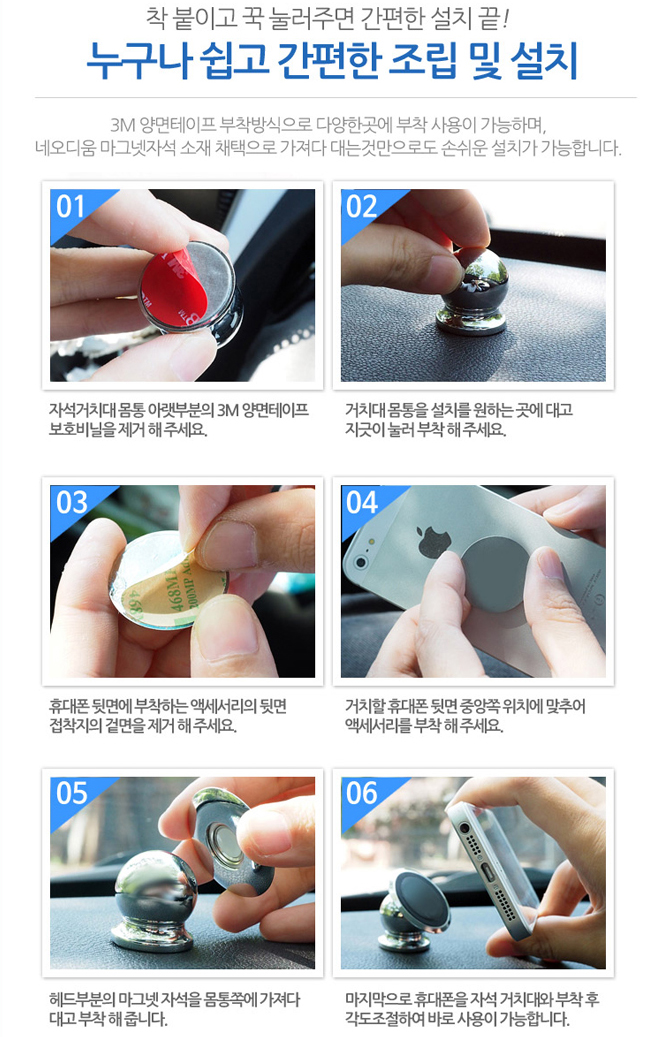 착 붙이고 꾹 눌러주면 간편한 설치 끝!

누구나 쉽고 간편한 조립 및 설치

3M 양면테이프 부착방식으로 다양한곳에 부착 사용이 가능하며, 네오디움 마그넷자석 소재 채택으로 가져다 대는것만으로도 손쉬운 설치가 가능합니다.

01

자석거치대 몸통 아랫부분의 3M 양면테이프 보호비닐을 제거 해 주세요.

02

거치대 몸통을 설치를 원하는 곳에 대고 지긋이 눌러 부착 해 주세요.

03

휴대폰 뒷면에 부착하는 액세서리의 뒷면 접착지의 겉면을 제거 해 주세요.

04

거치할 휴대폰 뒷면 중앙쪽 위치에 맞추어 액세서리를 부착 해 주세요.

05

헤드부분의 마그넷 자석을 몸통쪽에 가져다 대고 부착 해 줍니다.

06

마지막으로 휴대폰을 자석 거치대와 부착 후 각도조절하여 바로 사용이 가능합니다.